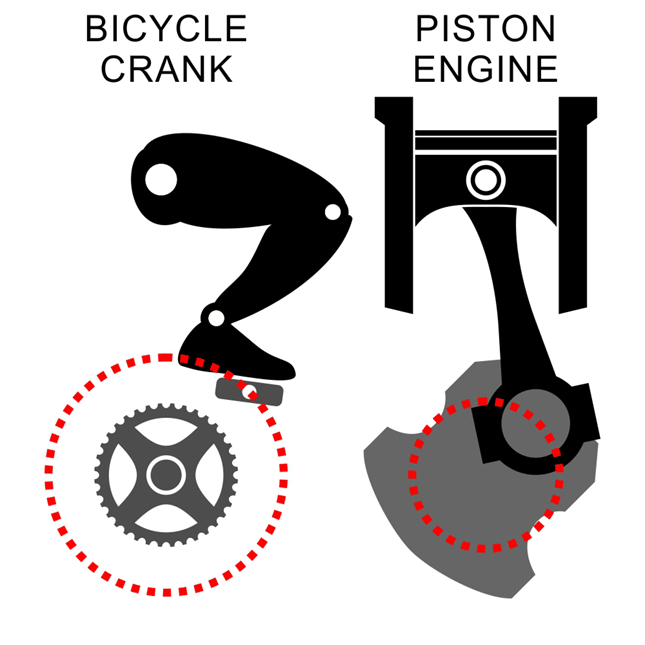 BICYCLE CRANK

PISTON ENGINE