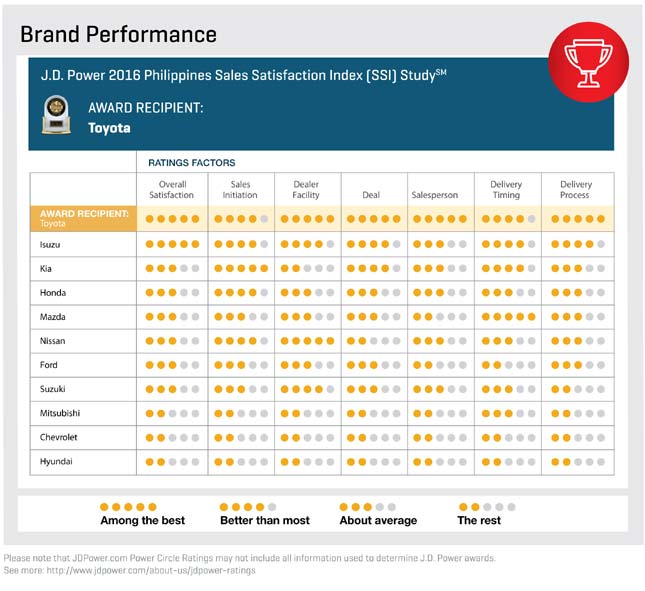 Brand Performance

J.D. Power 2016 Philippines Sales Satisfaction Index (SSI) Study$^{SM}$

AWARD RECIPIENT:
Toyota

RATINGS FACTORS

| | Overall Satisfaction | Sales Initiation | Dealer Facility | Deal | Salesperson | Delivery Timing | Delivery Process |
|---|---|---|---|---|---|---|---|
| AWARD RECIPIENT: Toyota | | | | | | | |
| Isuzu | | | | | | | |
| Kia | | | | | | | |
| Honda | | | | | | | |
| Mazda | | | | | | | |
| Nissan | | | | | | | |
| Ford | | | | | | | |
| Suzuki | | | | | | | |
| Mitsubishi | | | | | | | |
| Chevrolet | | | | | | | |
| Hyundai | | | | | | | |

Among the best
Better than most
About average
The rest

Please note that JDPower.com Power Circle Ratings may not include all information used to determine J.D. Power awards.
See more: http://www.jdpower.com/about-us/jdpower-ratings