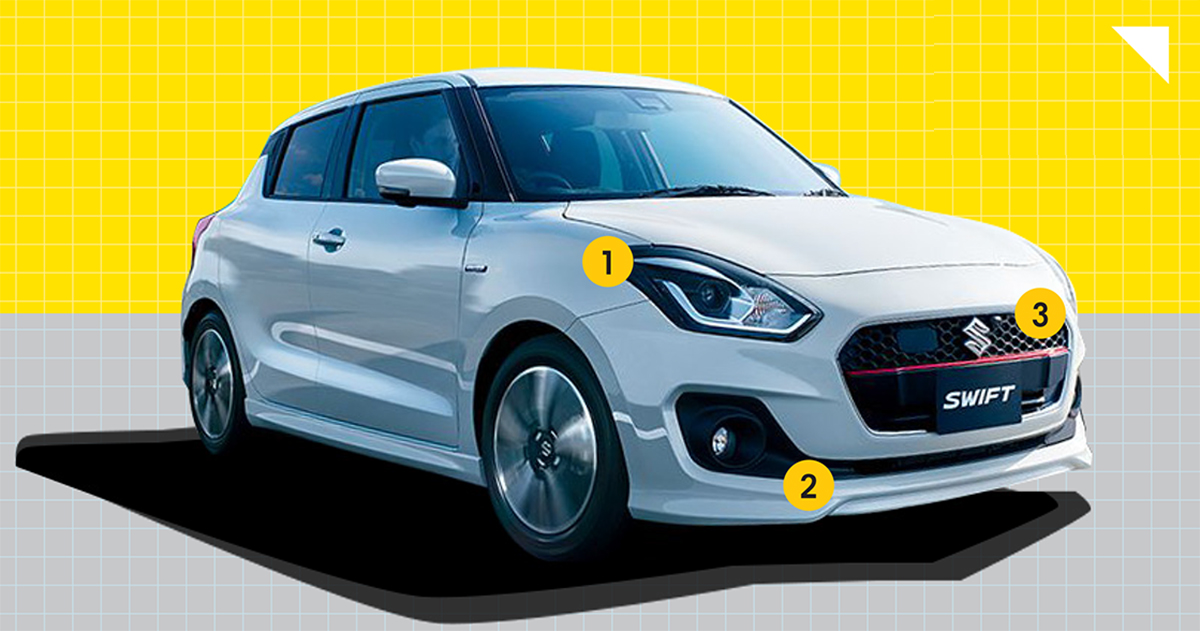 1

3

SWIFT

2