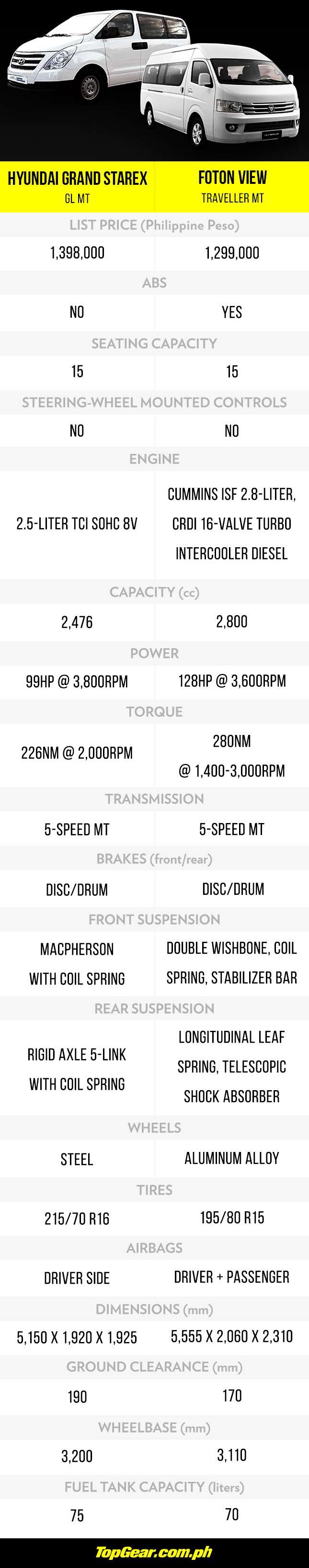 | HYUNDAI GRAND STAREX GL MT | FOTON VIEW TRAVELLER MT |
|---|---|
| LIST PRICE (Philippine Peso) | |
| 1,398,000 | 1,299,000 |
| ABS | |
| NO | YES |
| SEATING CAPACITY | |
| 15 | 15 |
| STEERING-WHEEL MOUNTED CONTROLS | |
| NO | NO |
| ENGINE | |
| 2.5-LITER TCI SOHC 8V | CUMMINS ISF 2.8-LITER, CRDI 16-VALVE TURBO INTERCOOLER DIESEL |
| CAPACITY (cc) | |
| 2,476 | 2,800 |
| POWER | |
| 99HP @ 3,800RPM | 128HP @ 3,600RPM |
| TORQUE | |
| 226NM @ 2,000RPM | 280NM @ 1,400-3,000RPM |
| TRANSMISSION | |
| 5-SPEED MT | 5-SPEED MT |
| BRAKES (front/rear) | |
| DISC/DRUM | DISC/DRUM |
| FRONT SUSPENSION | |
| MACPHERSON WITH COIL SPRING | DOUBLE WISHBONE, COIL SPRING, STABILIZER BAR |
| REAR SUSPENSION | |
| RIGID AXLE 5-LINK WITH COIL SPRING | LONGITUDINAL LEAF SPRING, TELESCOPIC SHOCK ABSORBER |
| WHEELS | |
| STEEL | ALUMINUM ALLOY |
| TIRES | |
| 215/70 R16 | 195/80 R15 |
| AIRBAGS | |
| DRIVER SIDE | DRIVER + PASSENGER |
| DIMENSIONS (mm) | |
| 5,150 X 1,920 X 1,925 | 5,555 X 2,060 X 2,310 |
| GROUND CLEARANCE (mm) | |
| 190 | 170 |
| WHEELBASE (mm) | |
| 3,200 | 3,110 |
| FUEL TANK CAPACITY (liters) | |
| 75 | 70 |

TopGear.com.ph