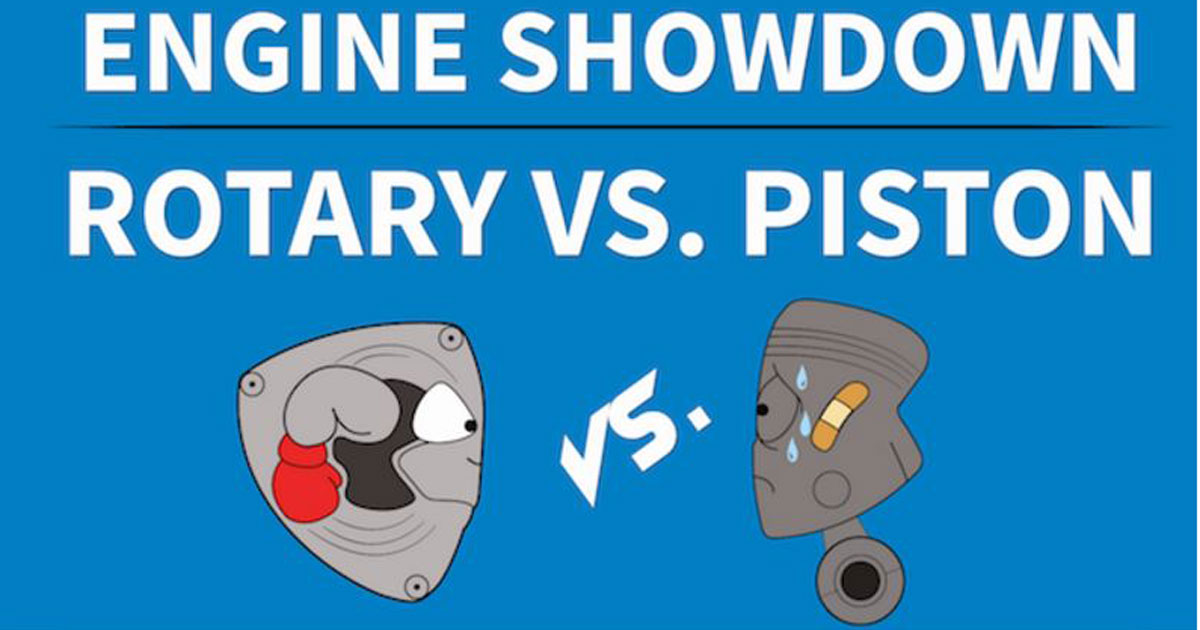 ENGINE SHOWDOWN

ROTARY VS. PISTON

VS.